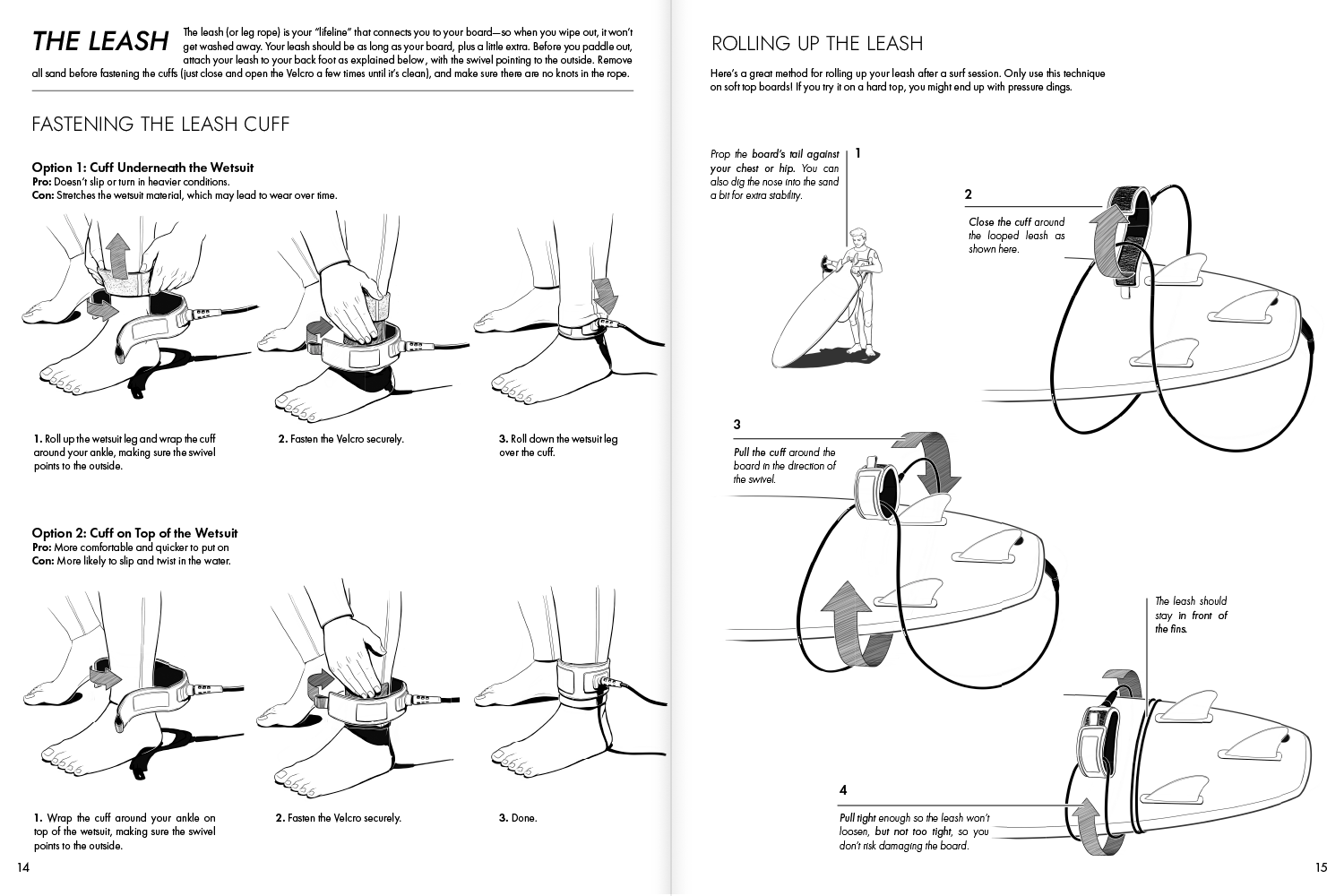 THE LEASH The leash (or leg rope) is your "lifeline" that connects you to your board—so when you wipe out, it won't get washed away. Your leash should be as long as your board, plus a little extra. Before you paddle out, attach your leash to your back foot as explained below, with the swivel pointing to the outside. Remove all sand before fastening the cuffs (just close and open the Velcro a few times until it's clean), and make sure there are no knots in the rope.

FASTENING THE LEASH CUFF

Option 1: Cuff Underneath the Wetsuit
Pro: Doesn't slip or turn in heavier conditions.
Con: Stretches the wetsuit material, which may lead to wear over time.

1. Roll up the wetsuit leg and wrap the cuff around your ankle, making sure the swivel points to the outside.

2. Fasten the Velcro securely.

3. Roll down the wetsuit leg over the cuff.

Option 2: Cuff on Top of the Wetsuit
Pro: More comfortable and quicker to put on
Con: More likely to slip and twist in the water.

1. Wrap the cuff around your ankle on top of the wetsuit, making sure the swivel points to the outside.

2. Fasten the Velcro securely.

3. Done.

14

ROLLING UP THE LEASH

Here's a great method for rolling up your leash after a surf session. Only use this technique on soft top boards! If you try it on a hard top, you might end up with pressure dings.

1
Prop the board's tail against your chest or hip. You can also dig the nose into the sand a bit for extra stability.

2
Close the cuff around the looped leash as shown here.

3
Pull the cuff around the board in the direction of the swivel.

The leash should stay in front of the fins.

4
Pull tight enough so the leash won't loosen, but not too tight, so you don't risk damaging the board.

15