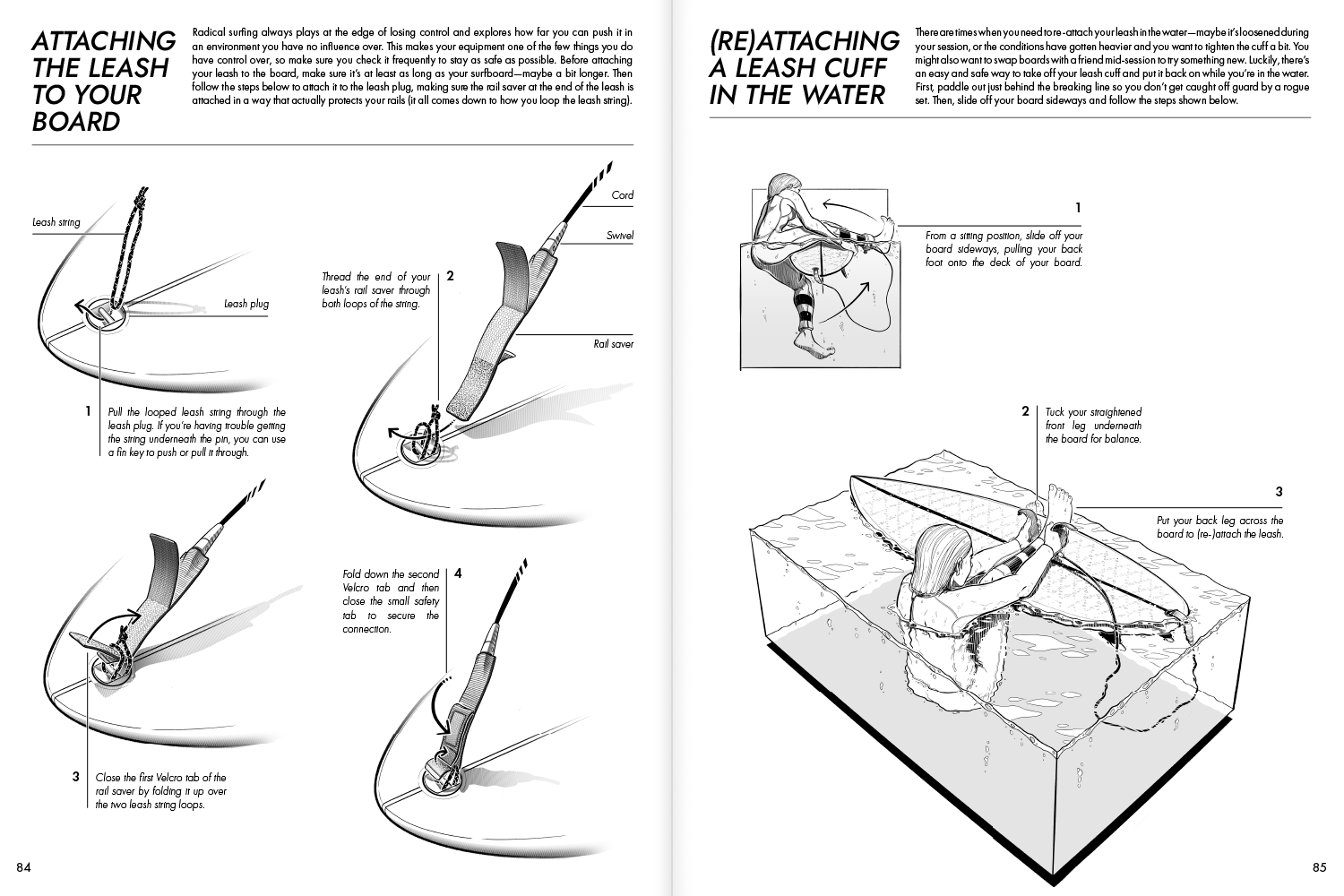 ATTACHING THE LEASH TO YOUR BOARD

Radical surfing always plays at the edge of losing control and explores how far you can push it in an environment you have no influence over. This makes your equipment one of the few things you do have control over, so make sure you check it frequently to stay as safe as possible. Before attaching your leash to the board, make sure it's at least as long as your surfboard—maybe a bit longer. Then follow the steps below to attach it to the leash plug, making sure the rail saver at the end of the leash is attached in a way that actually protects your rails (it all comes down to how you loop the leash string).

Leash string

Leash plug

1 Pull the looped leash string through the leash plug. If you're having trouble getting the string underneath the pin, you can use a fin key to push or pull it through.

Cord

Swivel

Thread the end of your leash's rail saver through both loops of the string. 2

Rail saver

3 Close the first Velcro tab of the rail saver by folding it up over the two leash string loops.

Fold down the second Velcro tab and then close the small safety tab to secure the connection. 4

84

(RE)ATTACHING A LEASH CUFF IN THE WATER

There are times when you need to re-attach your leash in the water—maybe it's loosened during your session, or the conditions have gotten heavier and you want to tighten the cuff a bit. You might also want to swap boards with a friend mid-session to try something new. Luckily, there's an easy and safe way to take off your leash cuff and put it back on while you're in the water. First, paddle out just behind the breaking line so you don't get caught off guard by a rogue set. Then, slide off your board sideways and follow the steps shown below.

1
From a sitting position, slide off your board sideways, pulling your back foot onto the deck of your board.

2 Tuck your straightened front leg underneath the board for balance.

3
Put your back leg across the board to (re-)attach the leash.

85