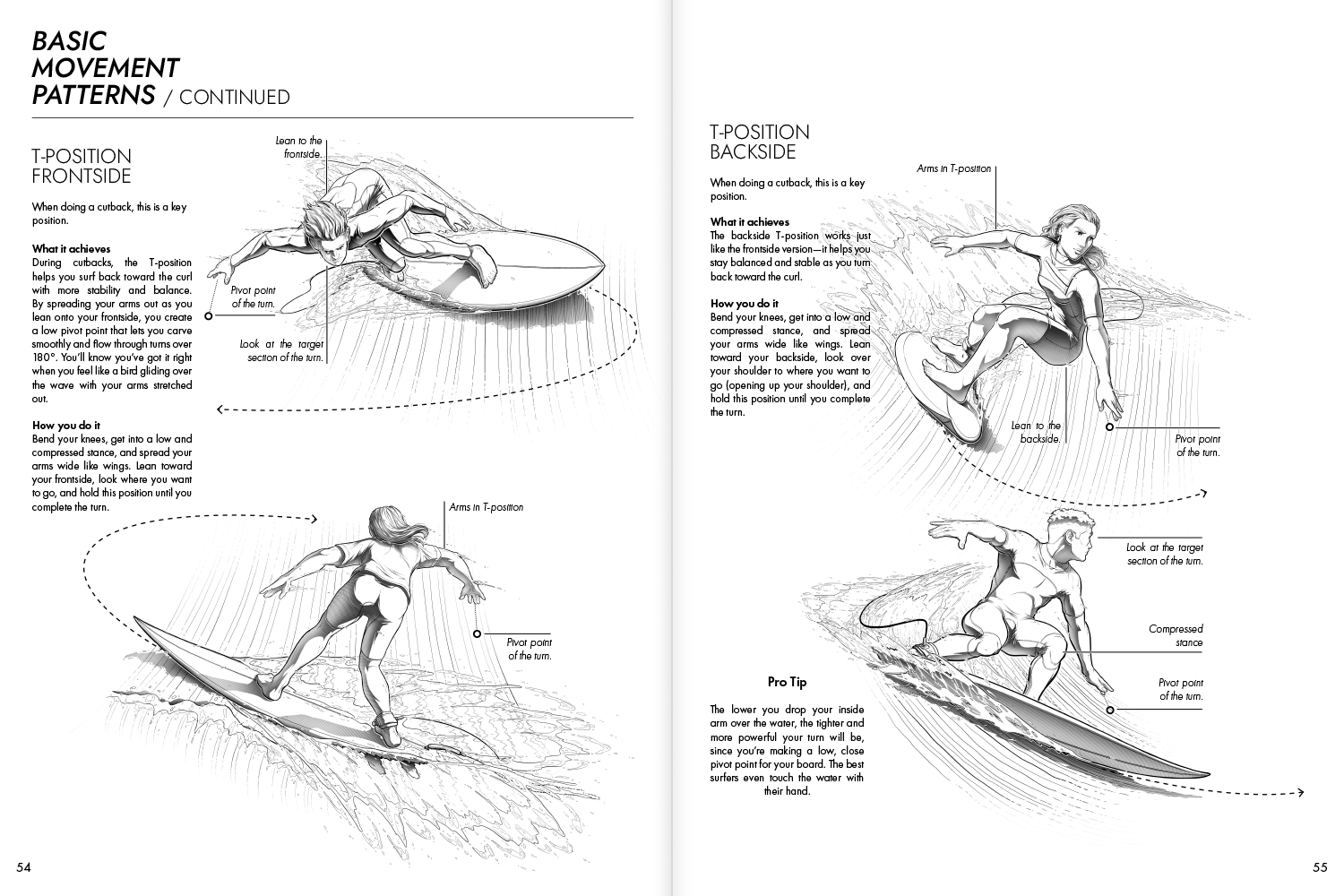 BASIC MOVEMENT PATTERNS / CONTINUED

T-POSITION FRONTSIDE

When doing a cutback, this is a key position.

What it achieves
During cutbacks, the T-position helps you surf back toward the curl with more stability and balance. By spreading your arms out as you lean onto your frontside, you create a low pivot point that lets you carve smoothly and flow through turns over 180°. You'll know you've got it right when you feel like a bird gliding over the wave with your arms stretched out.

How you do it
Bend your knees, get into a low and compressed stance, and spread your arms wide like wings. Lean toward your frontside, look where you want to go, and hold this position until you complete the turn.

Lean to the frontside.

Pivot point of the turn.

Look at the target section of the turn.

Arms in T-position

Pivot point of the turn.

54

T-POSITION BACKSIDE

When doing a cutback, this is a key position.

What it achieves
The backside T-position works just like the frontside version—it helps you stay balanced and stable as you turn back toward the curl.

How you do it
Bend your knees, get into a low and compressed stance, and spread your arms wide like wings. Lean toward your backside, look over your shoulder to where you want to go (opening up your shoulder), and hold this position until you complete the turn.

Arms in T-position

Lean to the backside.

Pivot point of the turn.

Look at the target section of the turn.

Compressed stance

Pivot point of the turn.

Pro Tip

The lower you drop your inside arm over the water, the tighter and more powerful your turn will be, since you're making a low, close pivot point for your board. The best surfers even touch the water with their hand.

55