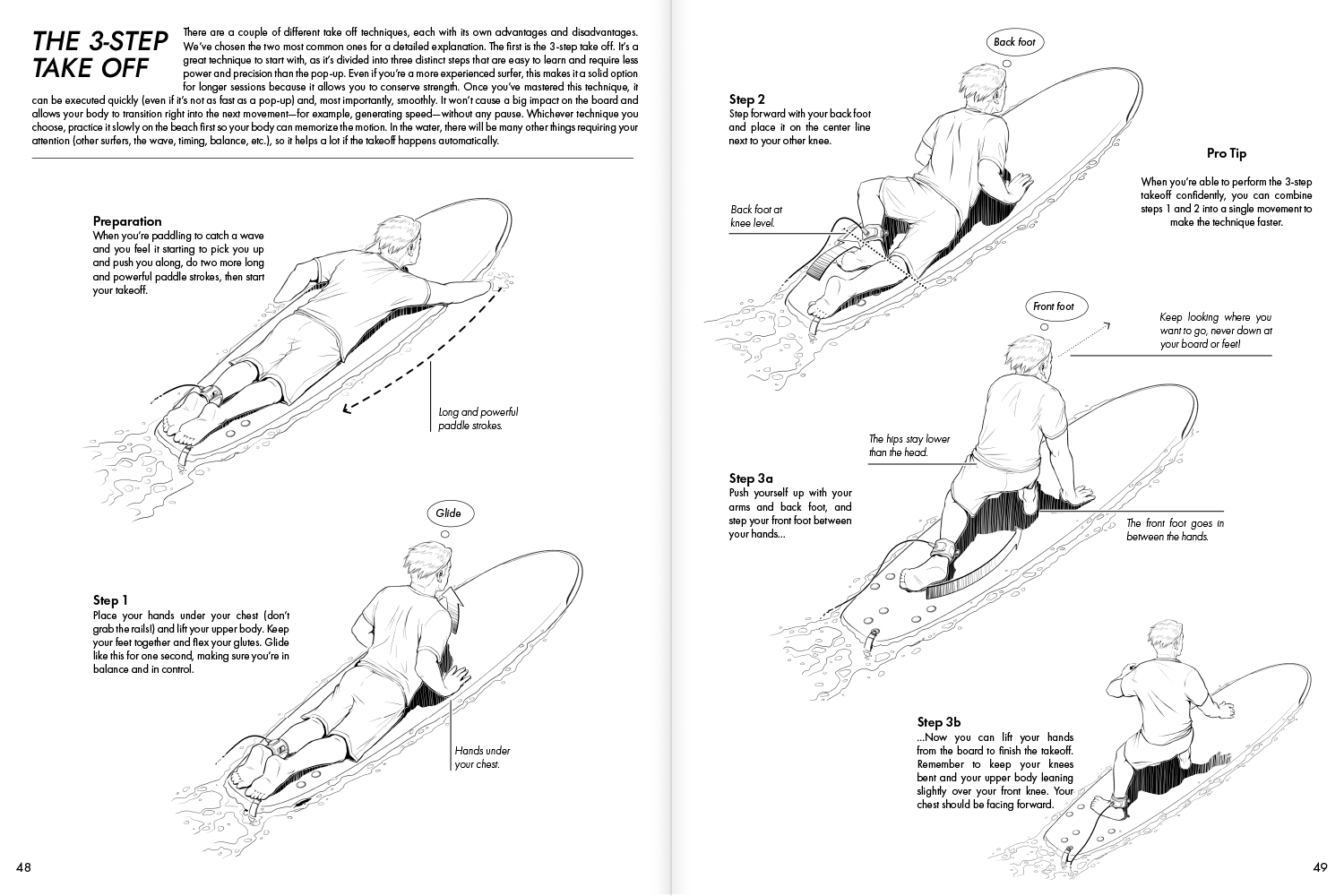 THE 3-STEP TAKE OFF

There are a couple of different take off techniques, each with its own advantages and disadvantages. We've chosen the two most common ones for a detailed explanation. The first is the 3-step take off. It's a great technique to start with, as it's divided into three distinct steps that are easy to learn and require less power and precision than the pop-up. Even if you're a more experienced surfer, this makes it a solid option for longer sessions because it allows you to conserve strength. Once you've mastered this technique, it can be executed quickly (even if it's not as fast as a pop-up) and, most importantly, smoothly. It won't cause a big impact on the board and allows your body to transition right into the next movement—for example, generating speed—without any pause. Whichever technique you choose, practice it slowly on the beach first so your body can memorize the motion. In the water, there will be many other things requiring your attention (other surfers, the wave, timing, balance, etc.), so it helps a lot if the takeoff happens automatically.

Preparation
When you're paddling to catch a wave and you feel it starting to pick you up and push you along, do two more long and powerful paddle strokes, then start your takeoff.

Long and powerful paddle strokes.

Glide

Step 1
Place your hands under your chest (don't grab the rails!) and lift your upper body. Keep your feet together and flex your glutes. Glide like this for one second, making sure you're in balance and in control.

Hands under your chest.

48

Back foot

Step 2
Step forward with your back foot and place it on the center line next to your other knee.

Back foot at knee level.

Pro Tip

When you're able to perform the 3-step takeoff confidently, you can combine steps 1 and 2 into a single movement to make the technique faster.

Front foot

Keep looking where you want to go, never down at your board or feet!

The hips stay lower than the head.

Step 3a
Push yourself up with your arms and back foot, and step your front foot between your hands...

The front foot goes in between the hands.

Step 3b
...Now you can lift your hands from the board to finish the takeoff. Remember to keep your knees bent and your upper body leaning slightly over your front knee. Your chest should be facing forward.

49