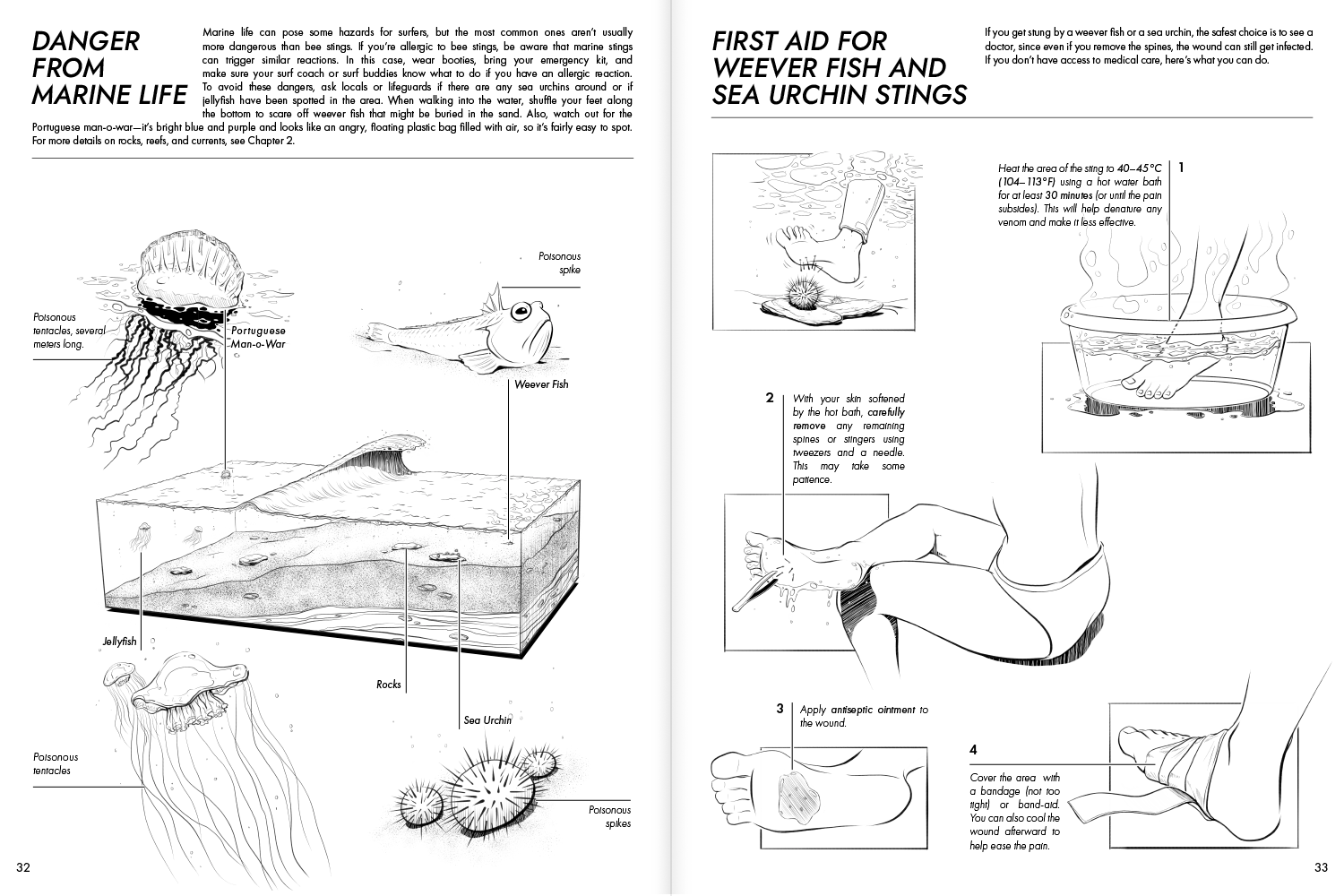 DANGER FROM MARINE LIFE

Marine life can pose some hazards for surfers, but the most common ones aren't usually more dangerous than bee stings. If you're allergic to bee stings, be aware that marine stings can trigger similar reactions. In this case, wear booties, bring your emergency kit, and make sure your surf coach or surf buddies know what to do if you have an allergic reaction. To avoid these dangers, ask locals or lifeguards if there are any sea urchins around or if jellyfish have been spotted in the area. When walking into the water, shuffle your feet along the bottom to scare off weever fish that might be buried in the sand. Also, watch out for the Portuguese man-o-war—it's bright blue and purple and looks like an angry, floating plastic bag filled with air, so it's fairly easy to spot. For more details on rocks, reefs, and currents, see Chapter 2.

Poisonous tentacles, several meters long.

Portuguese Man-o-War

Poisonous spike

Weever Fish

Jellyfish

Rocks

Sea Urchin

Poisonous tentacles

Poisonous spikes

32

FIRST AID FOR WEEVER FISH AND SEA URCHIN STINGS

If you get stung by a weever fish or a sea urchin, the safest choice is to see a doctor, since even if you remove the spines, the wound can still get infected. If you don't have access to medical care, here's what you can do.

1 Heat the area of the sting to 40–45°C (104–113°F) using a hot water bath for at least 30 minutes (or until the pain subsides). This will help denature any venom and make it less effective.

2 With your skin softened by the hot bath, carefully remove any remaining spines or stingers using tweezers and a needle. This may take some patience.

3 Apply antiseptic ointment to the wound.

4 Cover the area with a bandage (not too tight) or band-aid. You can also cool the wound afterward to help ease the pain.

33