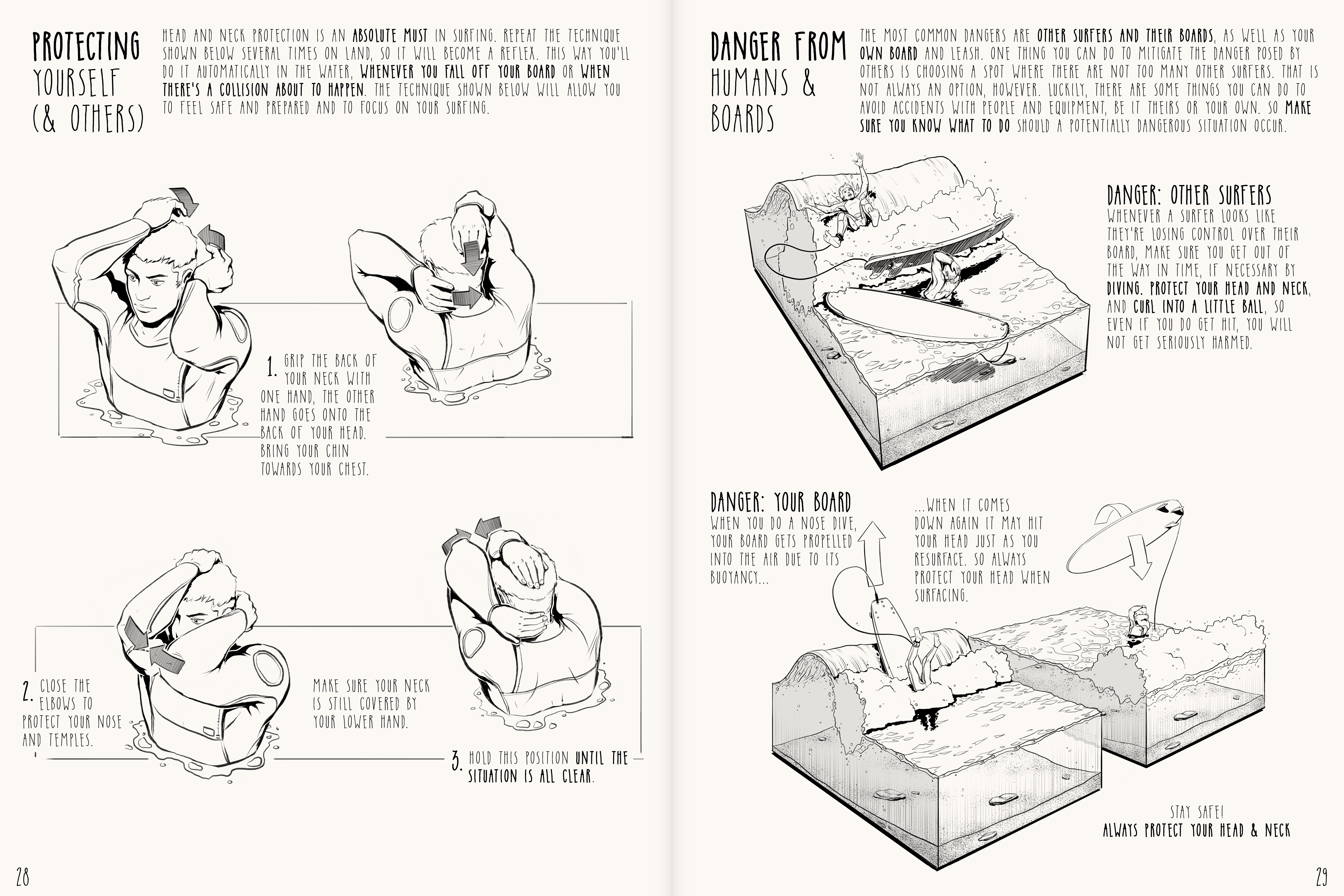 PROTECTING YOURSELF (& OTHERS)

HEAD AND NECK PROTECTION IS AN ABSOLUTE MUST IN SURFING. REPEAT THE TECHNIQUE SHOWN BELOW SEVERAL TIMES ON LAND, SO IT WILL BECOME A REFLEX. THIS WAY YOU'LL DO IT AUTOMATICALLY IN THE WATER, WHENEVER YOU FALL OFF YOUR BOARD OR WHEN THERE'S A COLLISION ABOUT TO HAPPEN. THE TECHNIQUE SHOWN BELOW WILL ALLOW YOU TO FEEL SAFE AND PREPARED AND TO FOCUS ON YOUR SURFING.

1. GRIP THE BACK OF YOUR NECK WITH ONE HAND, THE OTHER HAND GOES ONTO THE BACK OF YOUR HEAD. BRING YOUR CHIN TOWARDS YOUR CHEST.

2. CLOSE THE ELBOWS TO PROTECT YOUR NOSE AND TEMPLES.

MAKE SURE YOUR NECK IS STILL COVERED BY YOUR LOWER HAND.

3. HOLD THIS POSITION UNTIL THE SITUATION IS ALL CLEAR.

28

DANGER FROM HUMANS & BOARDS

THE MOST COMMON DANGERS ARE OTHER SURFERS AND THEIR BOARDS, AS WELL AS YOUR OWN BOARD AND LEASH. ONE THING YOU CAN DO TO MITIGATE THE DANGER POSED BY OTHERS IS CHOOSING A SPOT WHERE THERE ARE NOT TOO MANY OTHER SURFERS. THAT IS NOT ALWAYS AN OPTION, HOWEVER. LUCKILY, THERE ARE SOME THINGS YOU CAN DO TO AVOID ACCIDENTS WITH PEOPLE AND EQUIPMENT, BE IT THEIRS OR YOUR OWN. SO MAKE SURE YOU KNOW WHAT TO DO SHOULD A POTENTIALLY DANGEROUS SITUATION OCCUR.

DANGER: OTHER SURFERS
WHENEVER A SURFER LOOKS LIKE THEY'RE LOSING CONTROL OVER THEIR BOARD, MAKE SURE YOU GET OUT OF THE WAY IN TIME, IF NECESSARY BY DIVING. PROTECT YOUR HEAD AND NECK, AND CURL INTO A LITTLE BALL, SO EVEN IF YOU DO GET HIT, YOU WILL NOT GET SERIOUSLY HARMED.

DANGER: YOUR BOARD
WHEN YOU DO A NOSE DIVE, YOUR BOARD GETS PROPELLED INTO THE AIR DUE TO ITS BUOYANCY...

...WHEN IT COMES DOWN AGAIN IT MAY HIT YOUR HEAD JUST AS YOU RESURFACE. SO ALWAYS PROTECT YOUR HEAD WHEN SURFACING.

STAY SAFE!
ALWAYS PROTECT YOUR HEAD & NECK

29