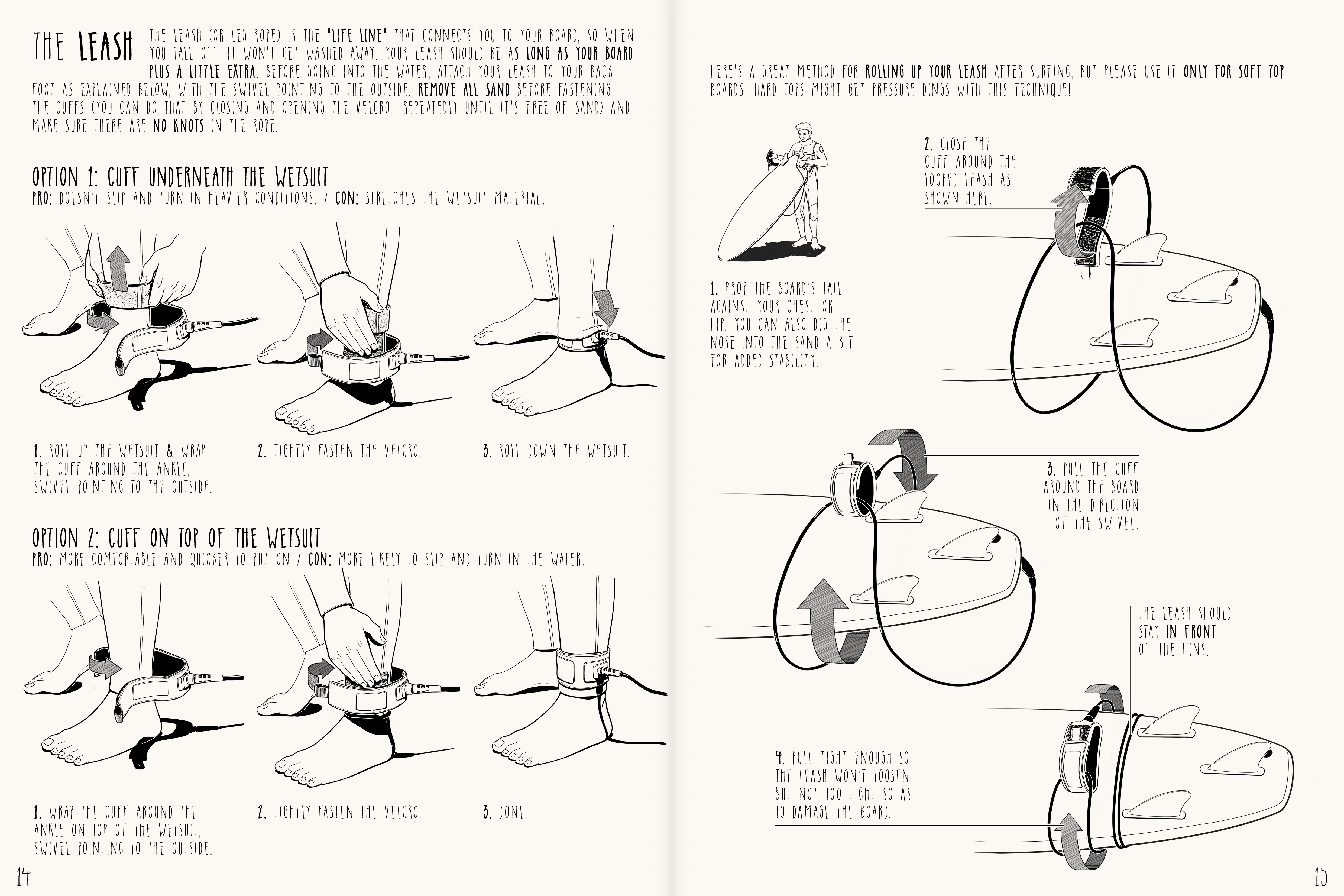 THE LEASH THE LEASH (OR LEG ROPE) IS THE "LIFE LINE" THAT CONNECTS YOU TO YOUR BOARD, SO WHEN YOU FALL OFF, IT WON'T GET WASHED AWAY. YOUR LEASH SHOULD BE AS LONG AS YOUR BOARD PLUS A LITTLE EXTRA. BEFORE GOING INTO THE WATER, ATTACH YOUR LEASH TO YOUR BACK FOOT AS EXPLAINED BELOW, WITH THE SWIVEL POINTING TO THE OUTSIDE. REMOVE ALL SAND BEFORE FASTENING THE CUFFS (YOU CAN DO THAT BY CLOSING AND OPENING THE VELCRO REPEATEDLY UNTIL IT'S FREE OF SAND) AND MAKE SURE THERE ARE NO KNOTS IN THE ROPE.

OPTION 1: CUFF UNDERNEATH THE WETSUIT
PRO: DOESN'T SLIP AND TURN IN HEAVIER CONDITIONS. / CON: STRETCHES THE WETSUIT MATERIAL.

1. ROLL UP THE WETSUIT & WRAP THE CUFF AROUND THE ANKLE, SWIVEL POINTING TO THE OUTSIDE.

2. TIGHTLY FASTEN THE VELCRO.

3. ROLL DOWN THE WETSUIT.

OPTION 2: CUFF ON TOP OF THE WETSUIT
PRO: MORE COMFORTABLE AND QUICKER TO PUT ON / CON: MORE LIKELY TO SLIP AND TURN IN THE WATER.

1. WRAP THE CUFF AROUND THE ANKLE ON TOP OF THE WETSUIT, SWIVEL POINTING TO THE OUTSIDE.

2. TIGHTLY FASTEN THE VELCRO.

3. DONE.

14

HERE'S A GREAT METHOD FOR ROLLING UP YOUR LEASH AFTER SURFING, BUT PLEASE USE IT ONLY FOR SOFT TOP BOARDS! HARD TOPS MIGHT GET PRESSURE DINGS WITH THIS TECHNIQUE!

1. PROP THE BOARD'S TAIL AGAINST YOUR CHEST OR HIP. YOU CAN ALSO DIG THE NOSE INTO THE SAND A BIT FOR ADDED STABILITY.

2. CLOSE THE CUFF AROUND THE LOOPED LEASH AS SHOWN HERE.

3. PULL THE CUFF AROUND THE BOARD IN THE DIRECTION OF THE SWIVEL.

THE LEASH SHOULD STAY IN FRONT OF THE FINS.

4. PULL TIGHT ENOUGH SO THE LEASH WON'T LOOSEN, BUT NOT TOO TIGHT SO AS TO DAMAGE THE BOARD.

15